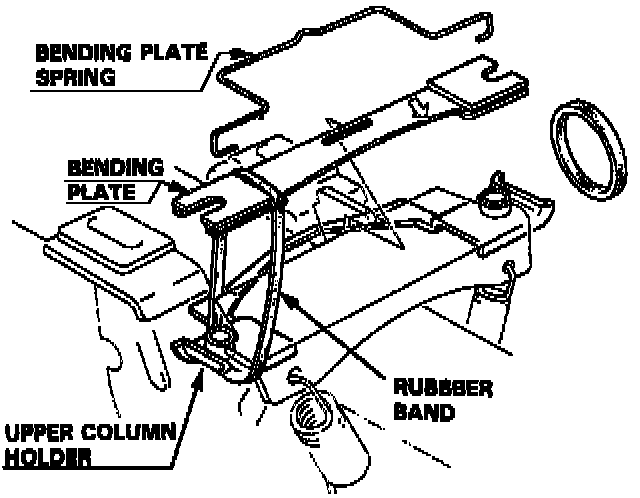 BENDING PLATE SPRING

BENDING PLATE

RUBBER BAND

UPPER COLUMN HOLDER