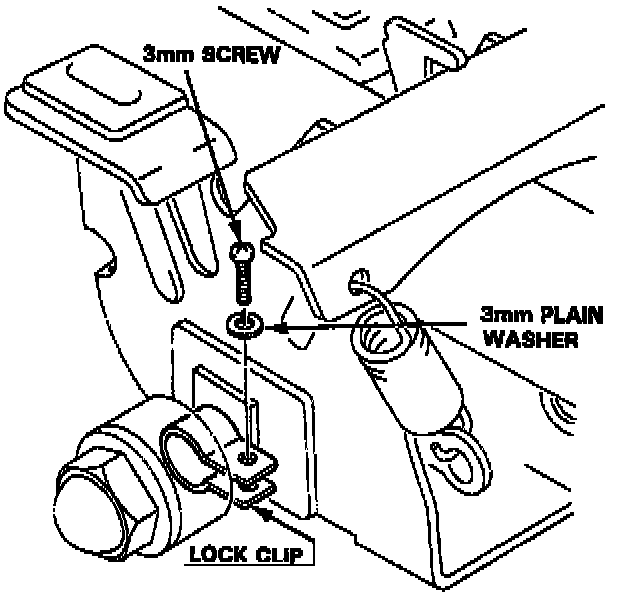 3mm SCREW

3mm PLAIN WASHER

LOCK CLIP