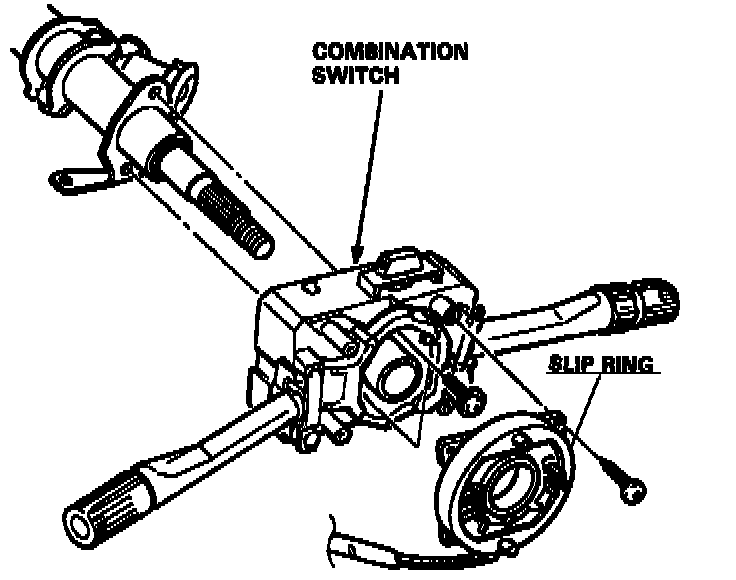 COMBINATION SWITCH

SLIP RING