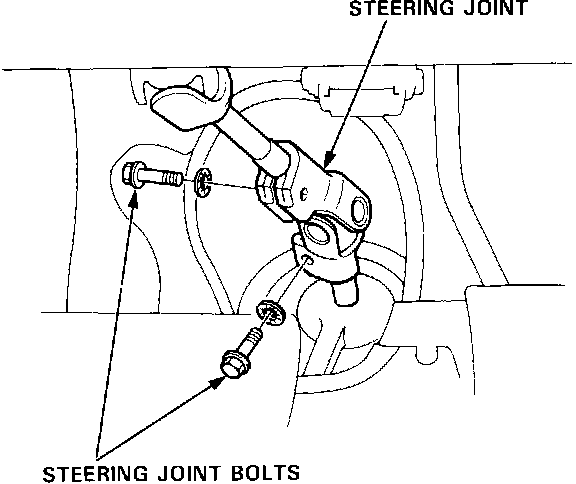 STEERING JOINT

STEERING JOINT BOLTS