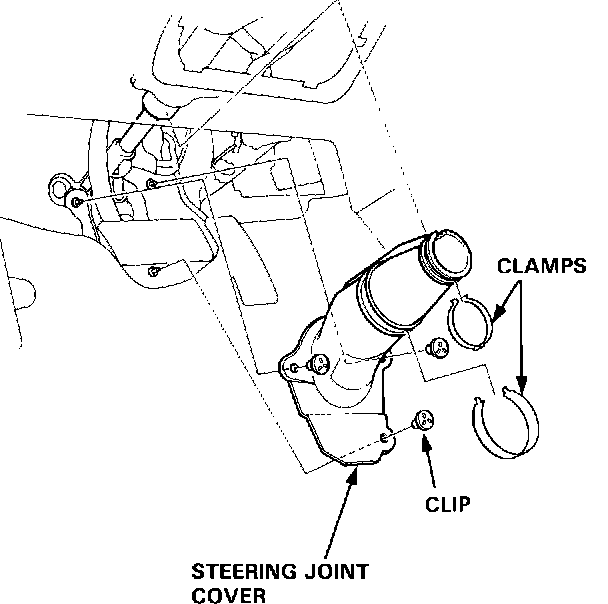 CLAMPS

CLIP

STEERING JOINT COVER