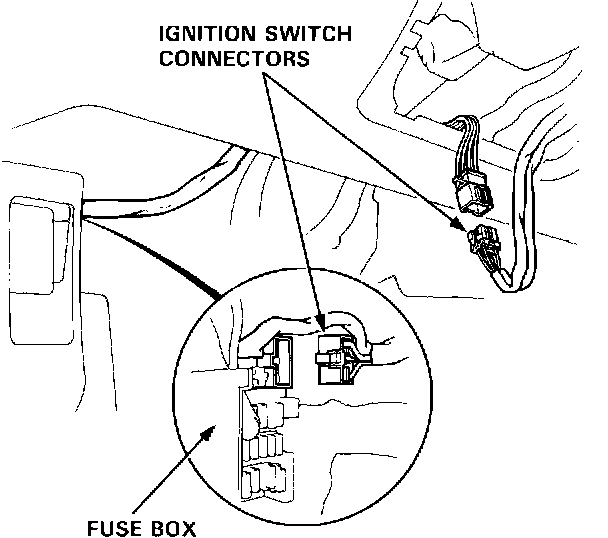 IGNITION SWITCH CONNECTORS

FUSE BOX