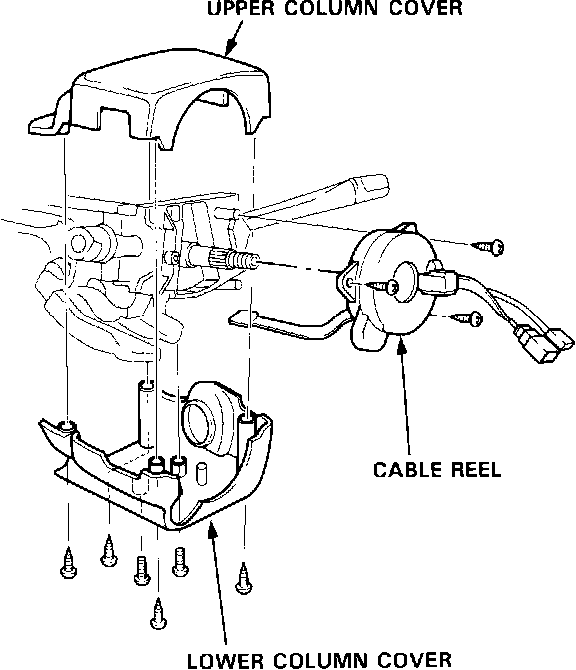 UPPER COLUMN COVER

CABLE REEL

LOWER COLUMN COVER