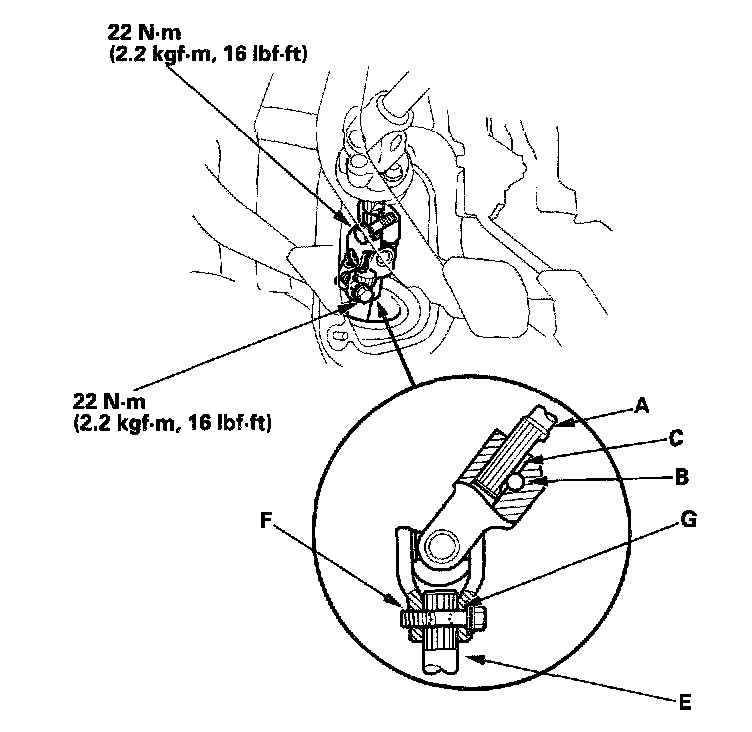 22 N·m
(2.2 kgf·m, 16 lbf·ft)

22 N·m
(2.2 kgf·m, 16 lbf·ft)

A
C
B
F
G
E