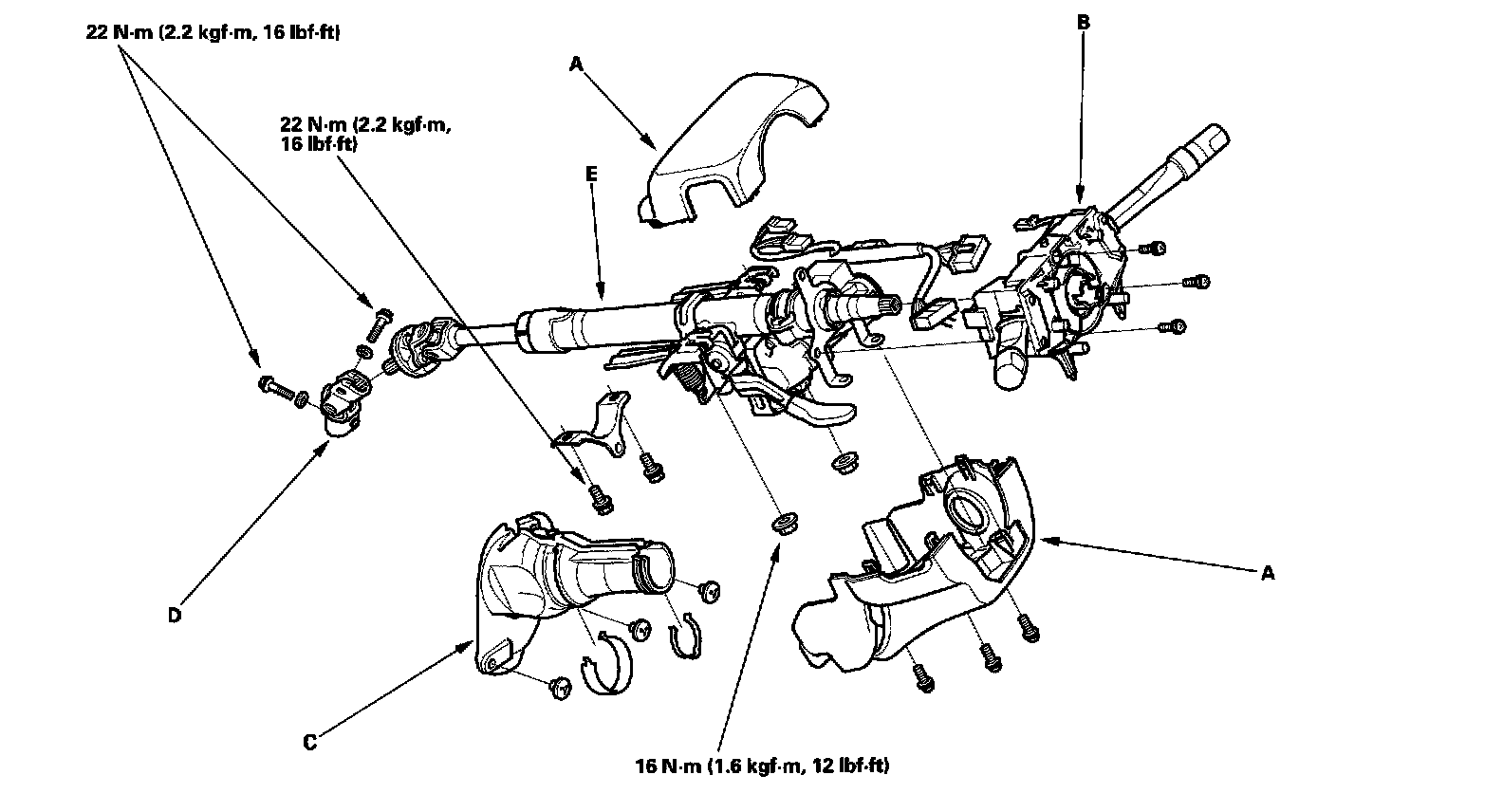 22 N·m (2.2 kgf·m, 16 lbf·ft)

A

B

22 N·m (2.2 kgf·m, 16 lbf·ft)

E

D

A

C

16 N·m (1.6 kgf·m, 12 lbf·ft)