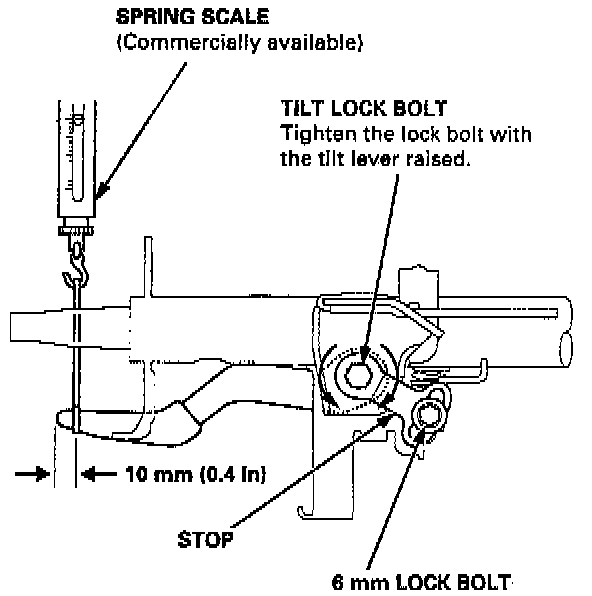 SPRING SCALE
(Commercially available)

TILT LOCK BOLT
Tighten the lock bolt with the tilt lever raised.

10 mm (0.4 in)

STOP

6 mm LOCK BOLT