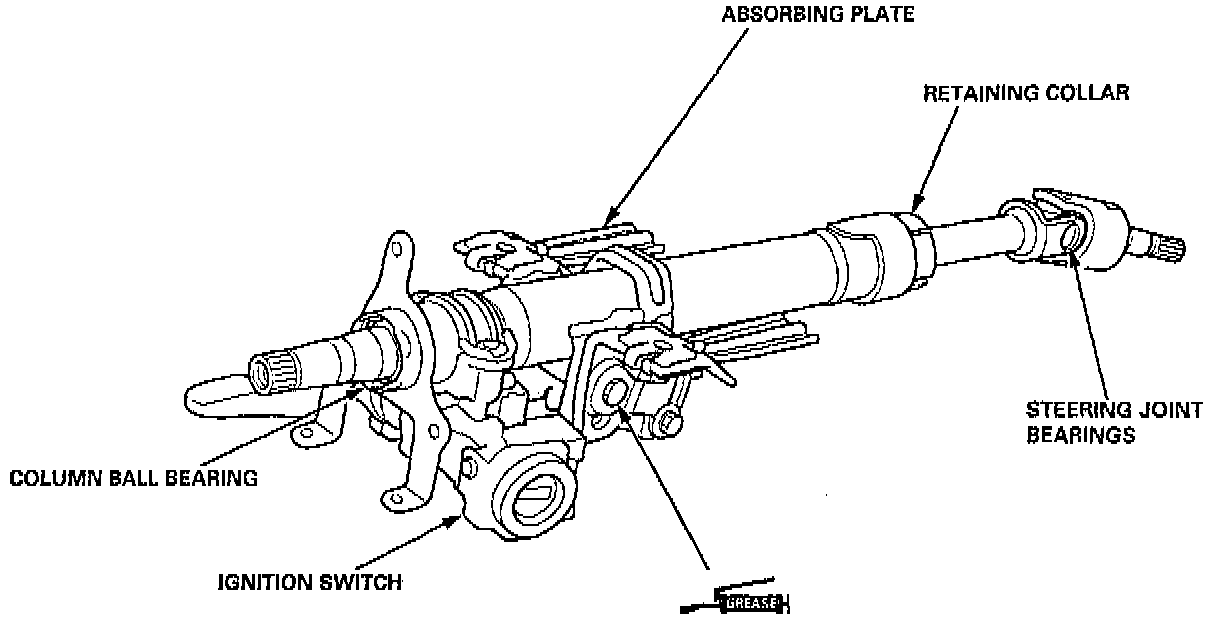 ABSORBING PLATE

RETAINING COLLAR

STEERING JOINT BEARINGS

COLUMN BALL BEARING

IGNITION SWITCH

GREASE