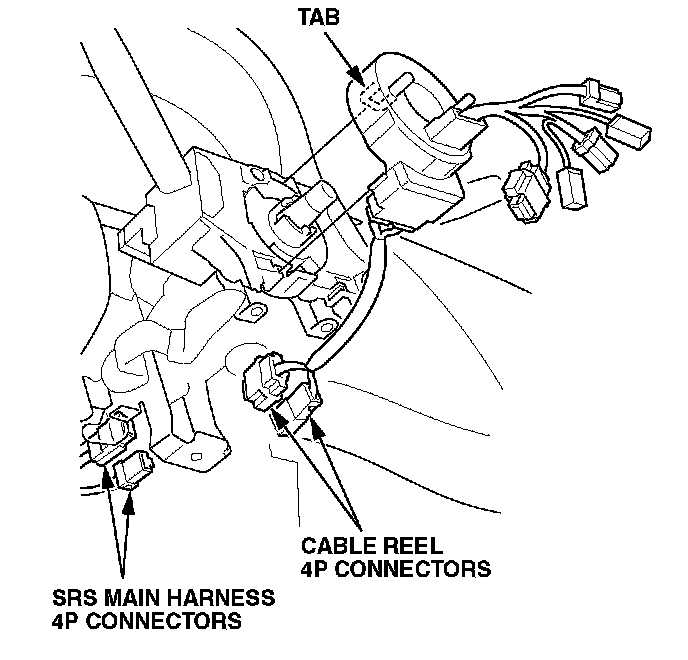 TAB

CABLE REEL
4P CONNECTORS

SRS MAIN HARNESS
4P CONNECTORS