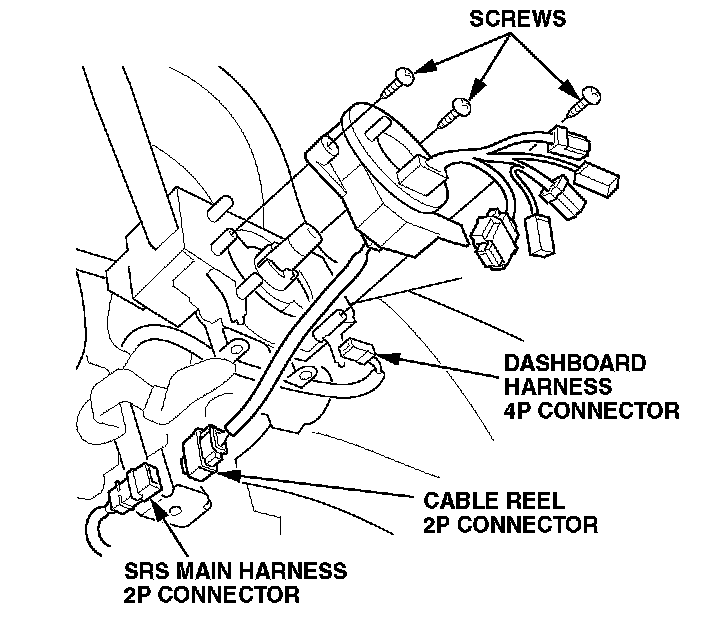 SCREWS

DASHBOARD HARNESS 4P CONNECTOR

CABLE REEL 2P CONNECTOR

SRS MAIN HARNESS 2P CONNECTOR