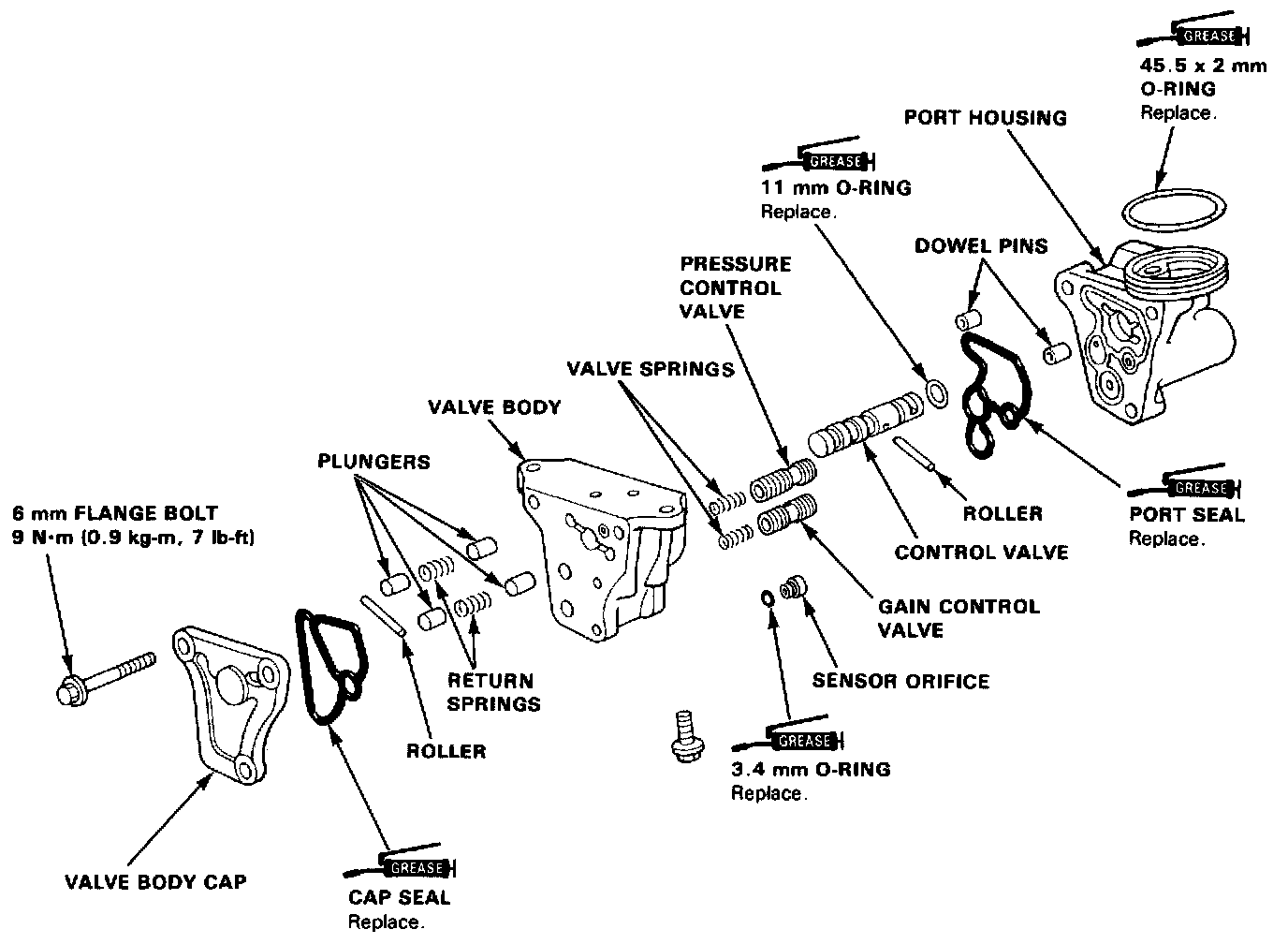 GREASE
45.5 x 2 mm
O-RING
Replace.

PORT HOUSING

GREASE
11 mm O-RING
Replace.

DOWEL PINS

PRESSURE
CONTROL
VALVE

VALVE SPRINGS

VALVE BODY

PLUNGERS

6 mm FLANGE BOLT
9 N·m (0.9 kg-m, 7 lb-ft)

ROLLER

GREASE
PORT SEAL
Replace.

CONTROL VALVE

GAIN CONTROL
VALVE

SENSOR ORIFICE

RETURN
SPRINGS

ROLLER

GREASE
3.4 mm O-RING
Replace.

VALVE BODY CAP

GREASE
CAP SEAL
Replace.