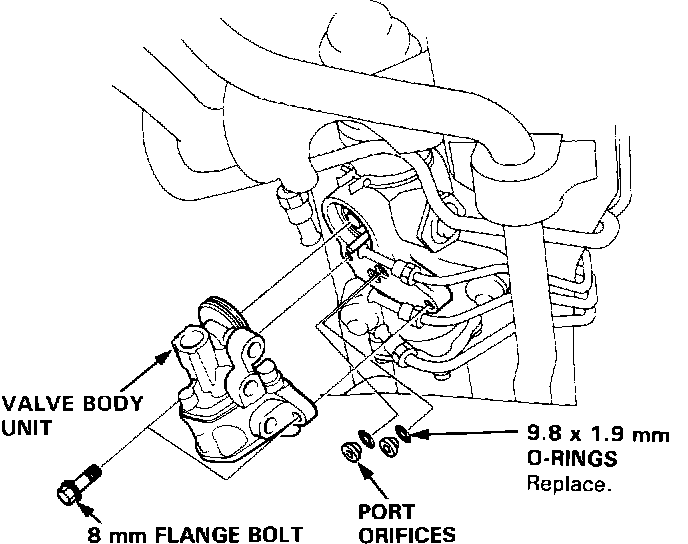 VALVE BODY UNIT

8 mm FLANGE BOLT

PORT ORIFICES

9.8 x 1.9 mm O-RINGS Replace.