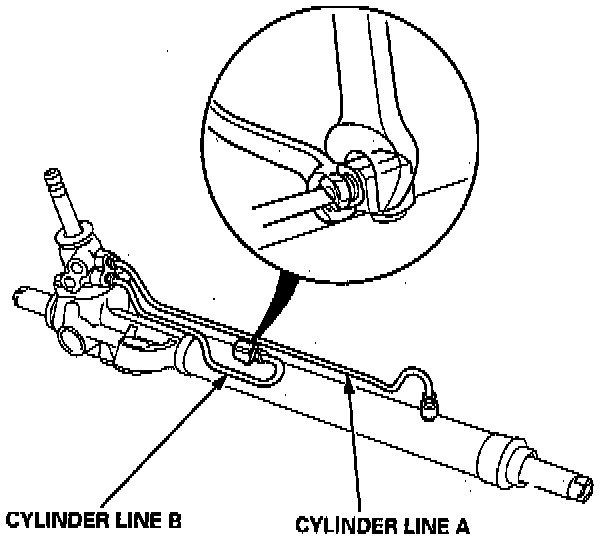 CYLINDER LINE B
CYLINDER LINE A