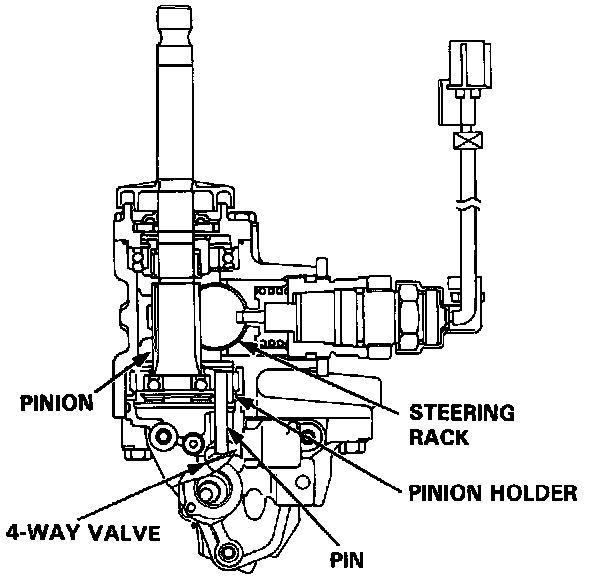 PINION

STEERING RACK

PINION HOLDER

4-WAY VALVE

PIN