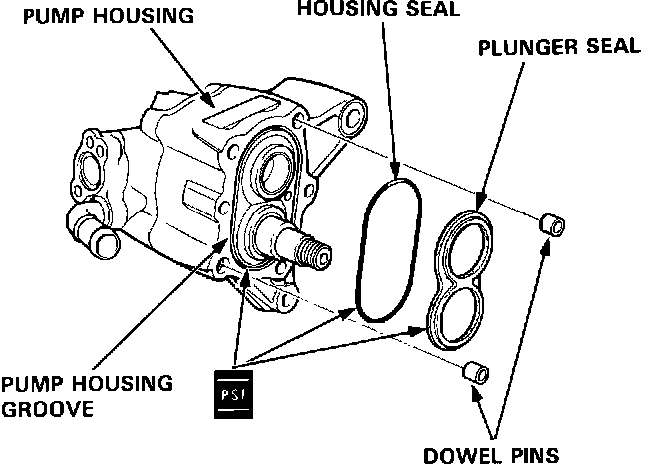 PUMP HOUSING
HOUSING SEAL
PLUNGER SEAL
PUMP HOUSING GROOVE
PSI
DOWEL PINS