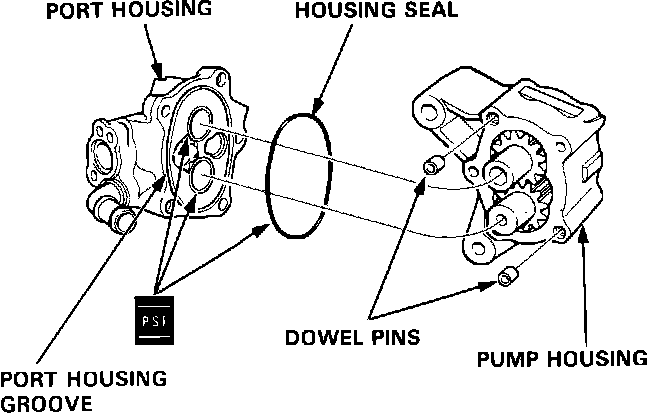 PORT HOUSING

HOUSING SEAL

PSF

DOWEL PINS

PUMP HOUSING

PORT HOUSING GROOVE