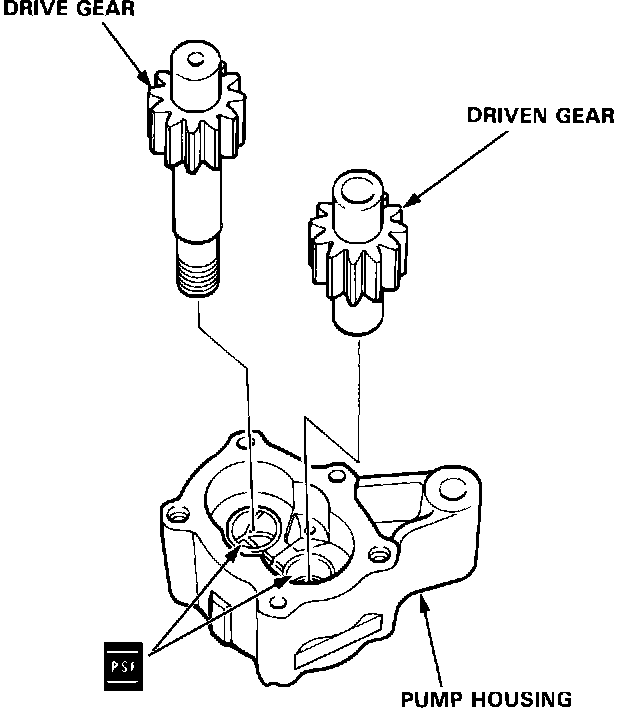 DRIVE GEAR

DRIVEN GEAR

PSF

PUMP HOUSING