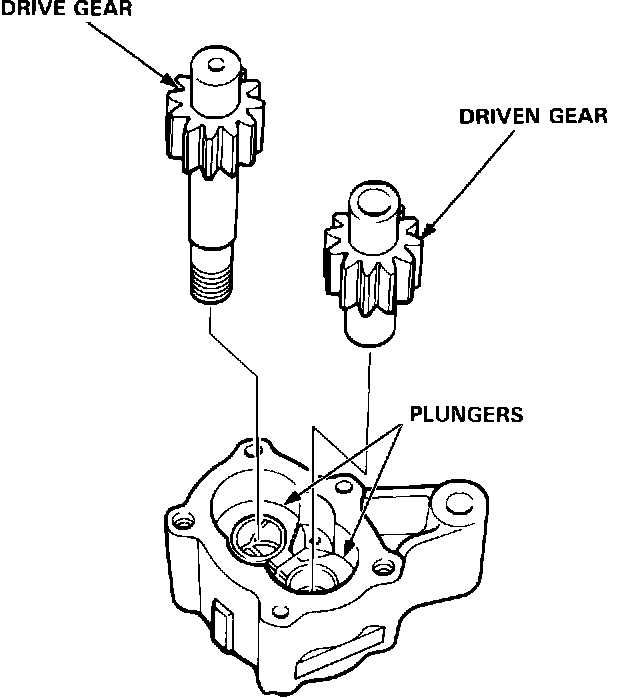 DRIVE GEAR

DRIVEN GEAR

PLUNGERS