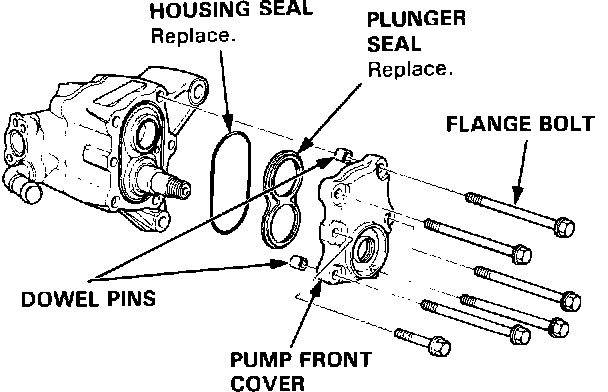 HOUSING SEAL
Replace.

PLUNGER SEAL
Replace.

FLANGE BOLT

DOWEL PINS

PUMP FRONT COVER