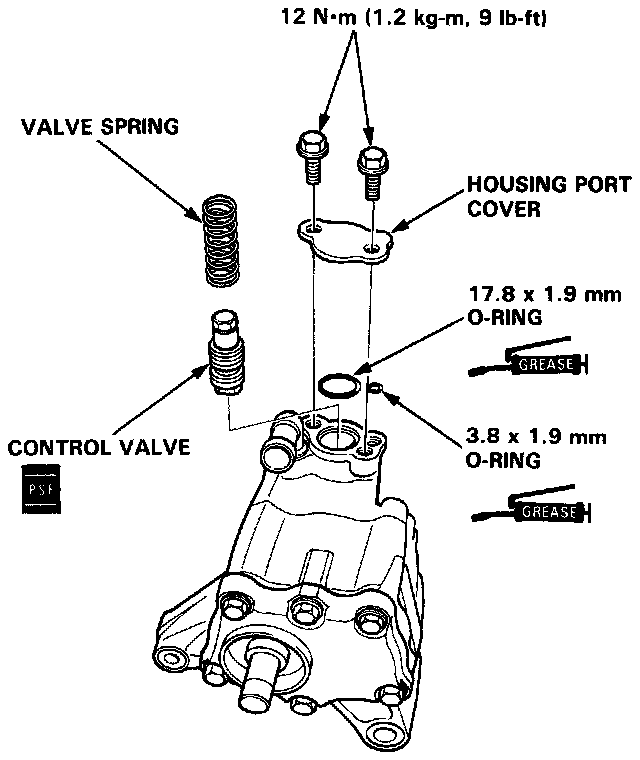 12 N·m (1.2 kg-m, 9 lb-ft)

VALVE SPRING

HOUSING PORT COVER

17.8 x 1.9 mm O-RING

GREASE

CONTROL VALVE

PSF

3.8 x 1.9 mm O-RING

GREASE