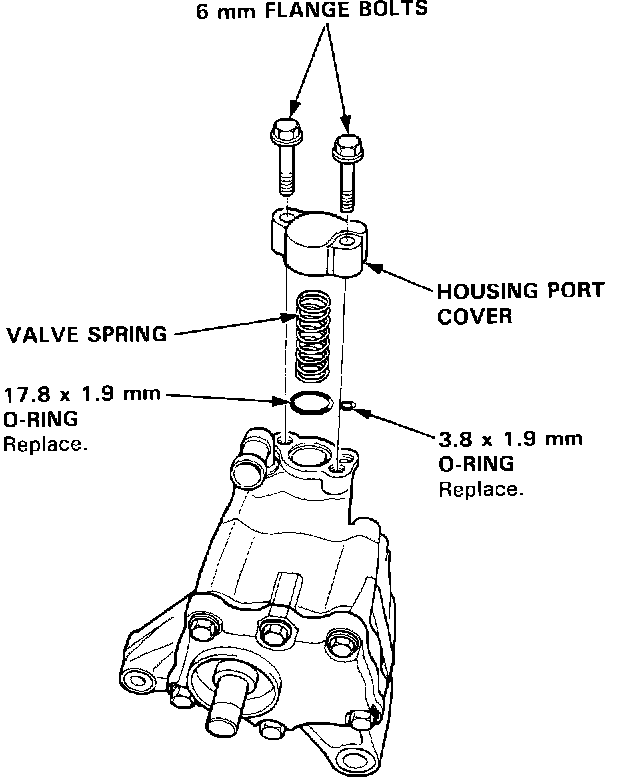 6 mm FLANGE BOLTS

HOUSING PORT COVER

VALVE SPRING

17.8 x 1.9 mm O-RING Replace.

3.8 x 1.9 mm O-RING Replace.