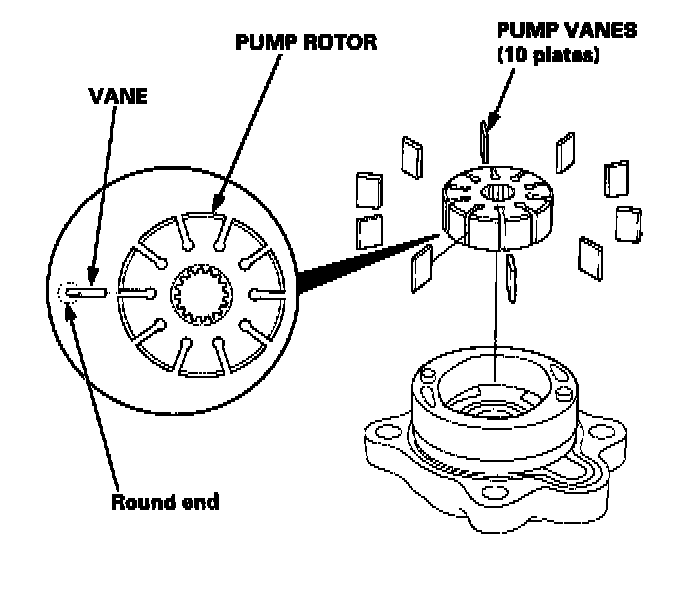 PUMP ROTOR

PUMP VANES
(10 plates)

VANE

Round end