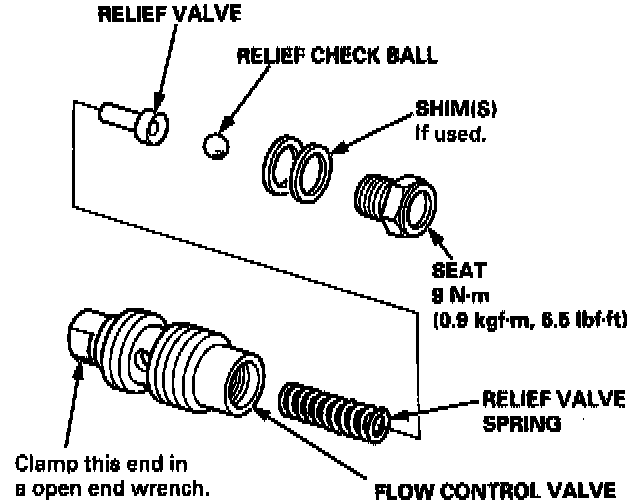 RELIEF VALVE

RELIEF CHECK BALL

SHIM(S)
If used.

SEAT
9 N·m
(0.9 kgf·m, 6.5 lbf·ft)

RELIEF VALVE
SPRING

Clamp this end in
a open end wrench.

FLOW CONTROL VALVE