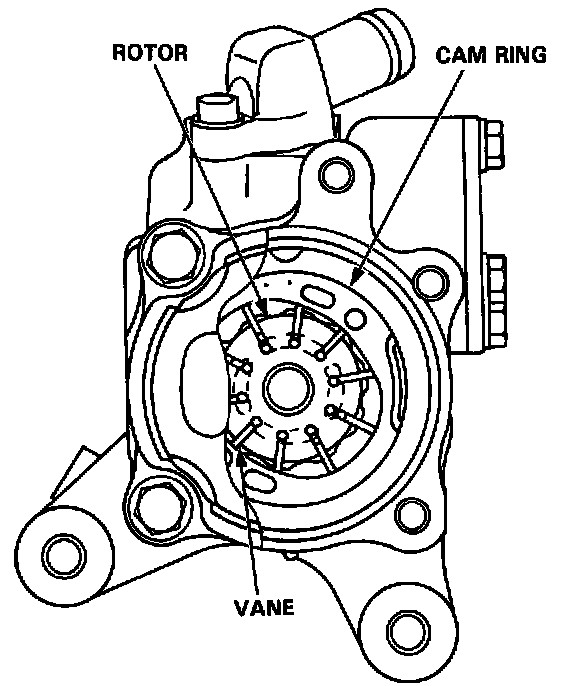 ROTOR

CAM RING

VANE