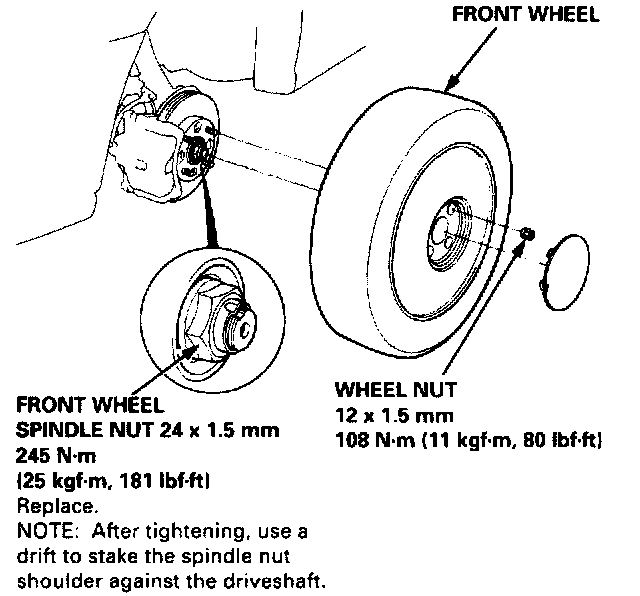 FRONT WHEEL

FRONT WHEEL
SPINDLE NUT 24 x 1.5 mm
245 N·m
(25 kgf·m, 181 lbf·ft)
Replace.
NOTE: After tightening, use a drift to stake the spindle nut shoulder against the driveshaft.

WHEEL NUT
12 x 1.5 mm
108 N·m (11 kgf·m, 80 lbf·ft)