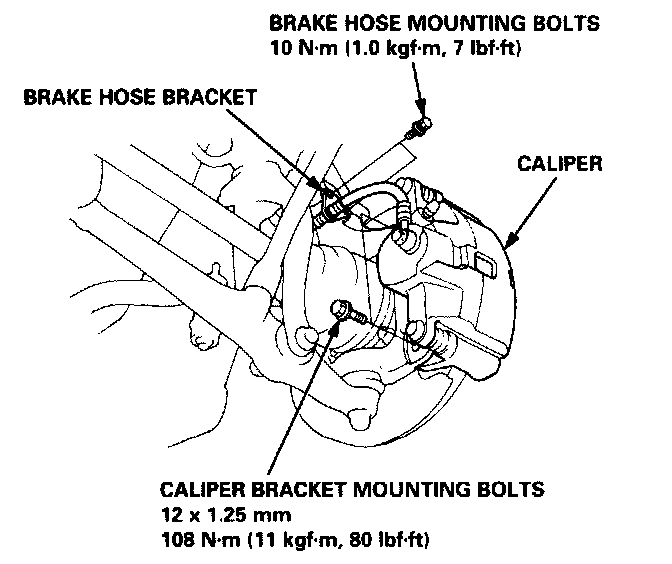 BRAKE HOSE MOUNTING BOLTS
10 N·m (1.0 kgf·m, 7 lbf·ft)

BRAKE HOSE BRACKET

CALIPER

CALIPER BRACKET MOUNTING BOLTS
12 x 1.25 mm
108 N·m (11 kgf·m, 80 lbf·ft)