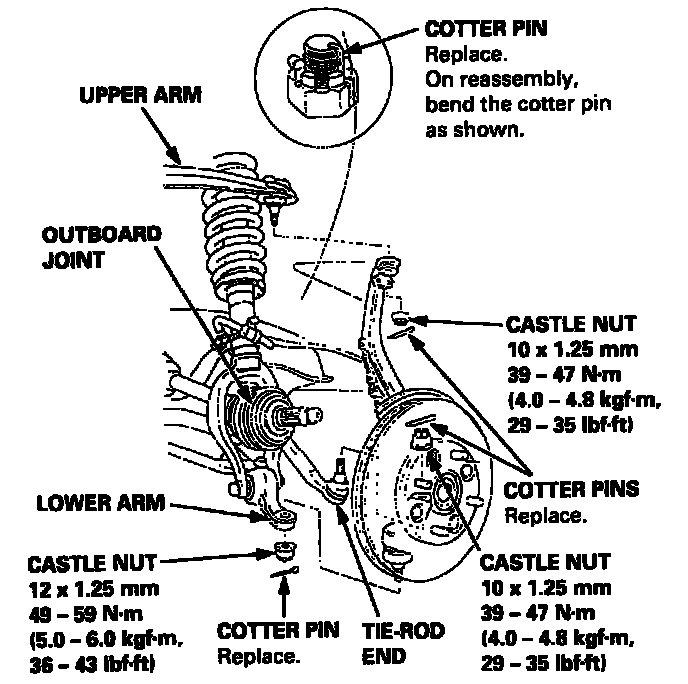 COTTER PIN
Replace.
On reassembly, bend the cotter pin as shown.

UPPER ARM

OUTBOARD JOINT

CASTLE NUT
10 x 1.25 mm
39 – 47 N·m
(4.0 – 4.8 kgf·m, 29 – 35 lbf·ft)

COTTER PINS
Replace.

LOWER ARM

CASTLE NUT
12 x 1.25 mm
49 – 59 N·m
(5.0 – 6.0 kgf·m, 36 – 43 lbf·ft)

COTTER PIN
Replace.

TIE-ROD END

CASTLE NUT
10 x 1.25 mm
39 – 47 N·m
(4.0 – 4.8 kgf·m, 29 – 35 lbf·ft)