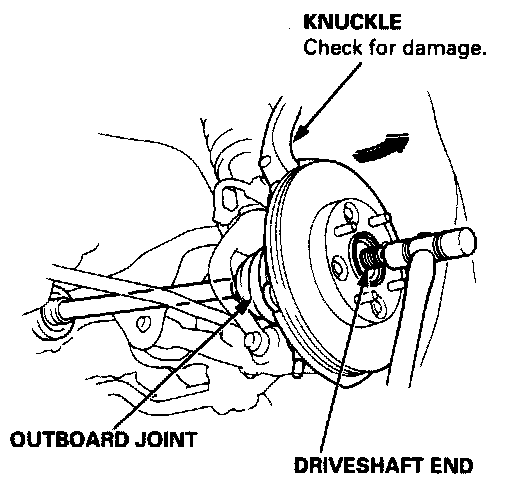 KNUCKLE
Check for damage.

OUTBOARD JOINT

DRIVESHAFT END