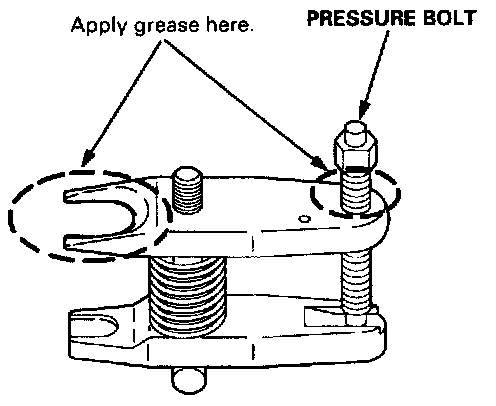 Apply grease here.

PRESSURE BOLT