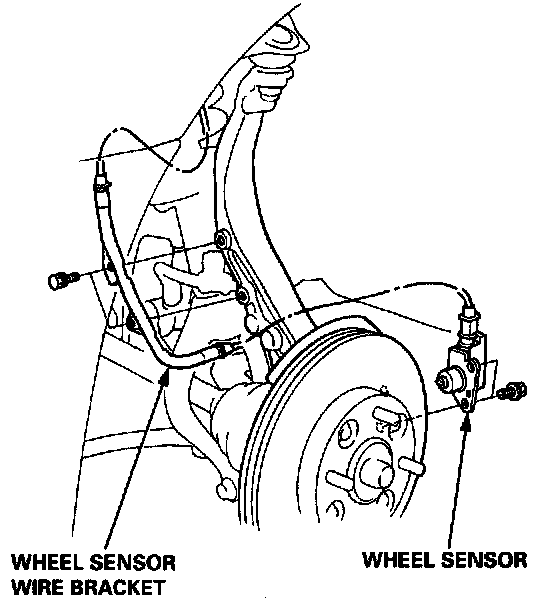 WHEEL SENSOR WIRE BRACKET

WHEEL SENSOR