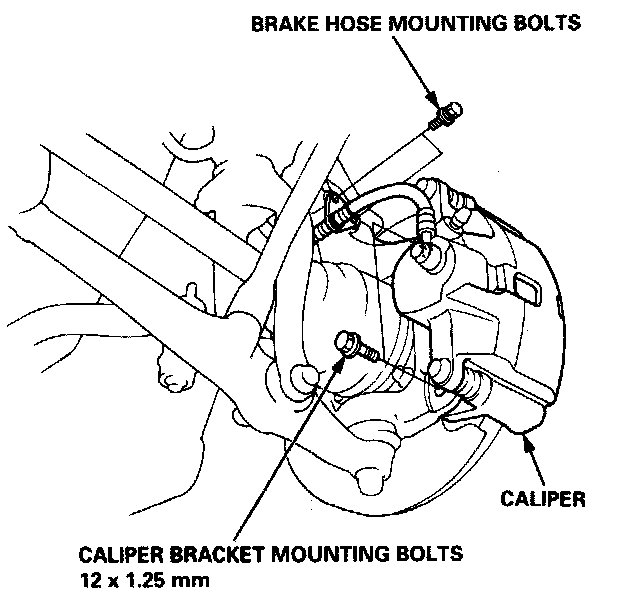 BRAKE HOSE MOUNTING BOLTS

CALIPER

CALIPER BRACKET MOUNTING BOLTS
12 x 1.25 mm