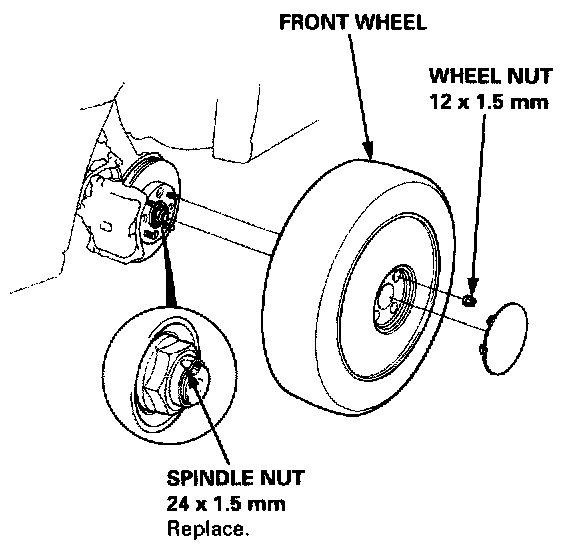 FRONT WHEEL

WHEEL NUT
12 x 1.5 mm

SPINDLE NUT
24 x 1.5 mm
Replace.