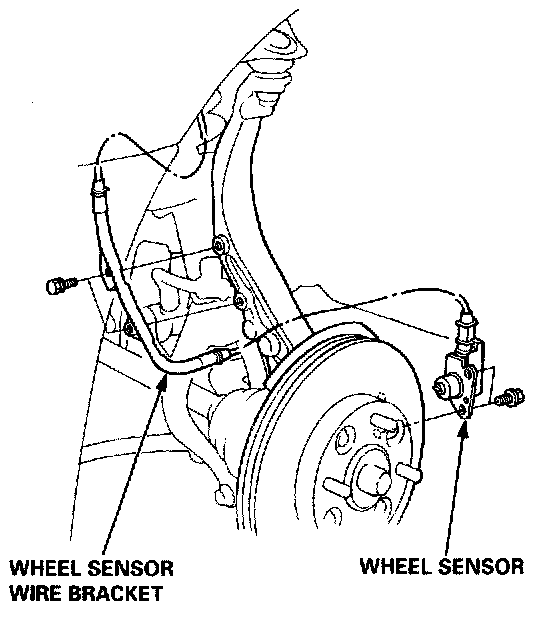 WHEEL SENSOR
WIRE BRACKET

WHEEL SENSOR