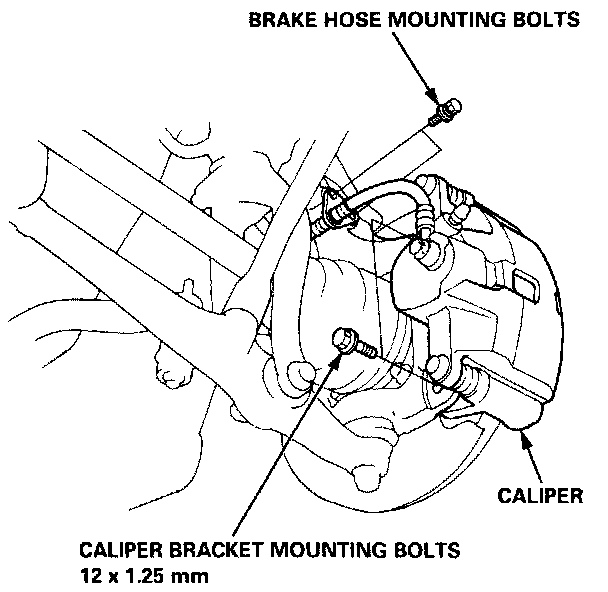 BRAKE HOSE MOUNTING BOLTS

CALIPER

CALIPER BRACKET MOUNTING BOLTS
12 x 1.25 mm