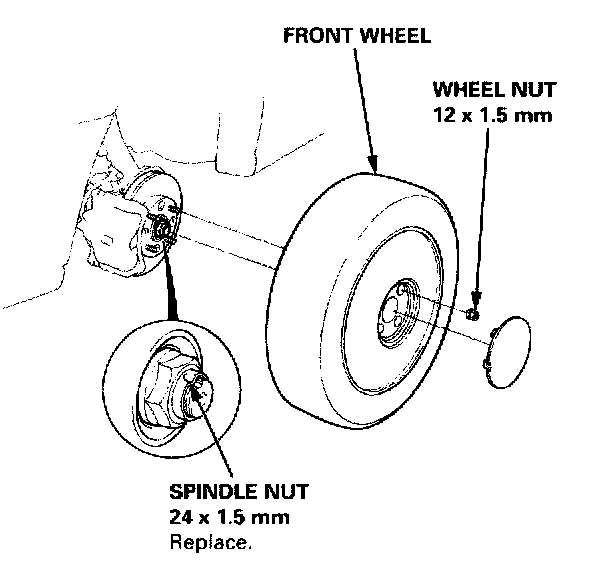 FRONT WHEEL

WHEEL NUT
12 x 1.5 mm

SPINDLE NUT
24 x 1.5 mm
Replace.