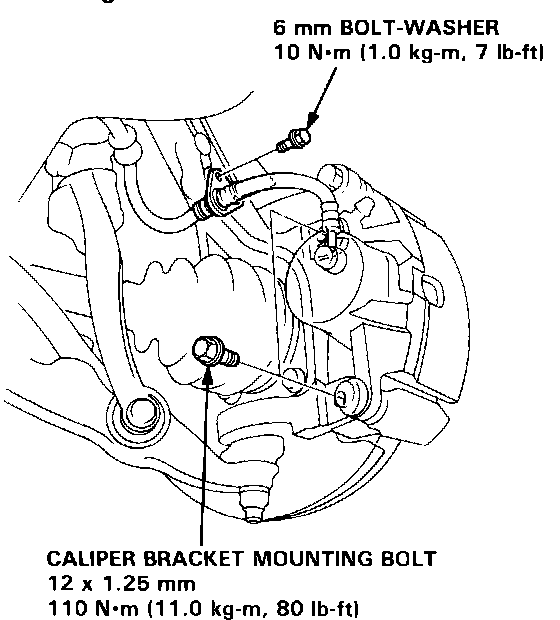 6 mm BOLT-WASHER
10 N·m (1.0 kg-m, 7 lb-ft)

CALIPER BRACKET MOUNTING BOLT
12 x 1.25 mm
110 N·m (11.0 kg-m, 80 lb-ft)