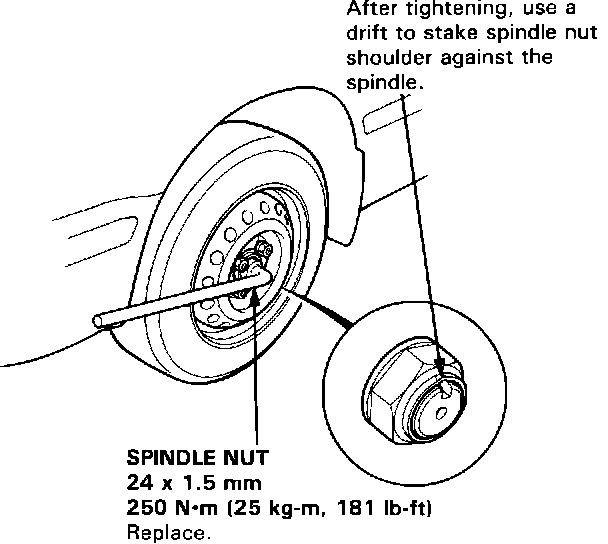 After tightening, use a drift to stake spindle nut shoulder against the spindle.

SPINDLE NUT
24 x 1.5 mm
250 N·m (25 kg-m, 181 lb-ft)
Replace.