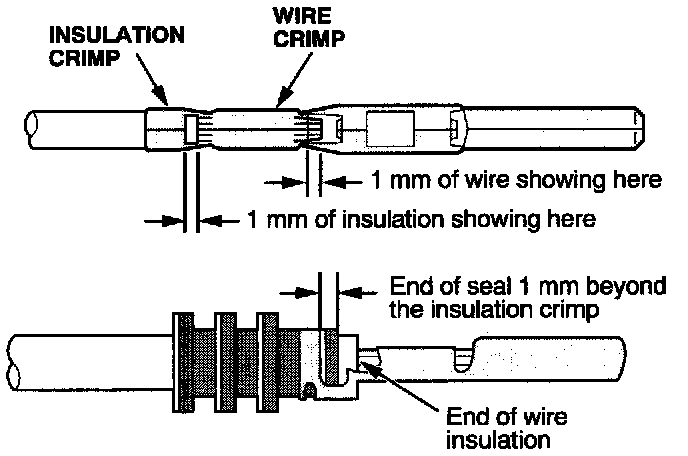 INSULATION CRIMP

WIRE CRIMP

1 mm of wire showing here

1 mm of insulation showing here

End of seal 1 mm beyond the insulation crimp

End of wire insulation