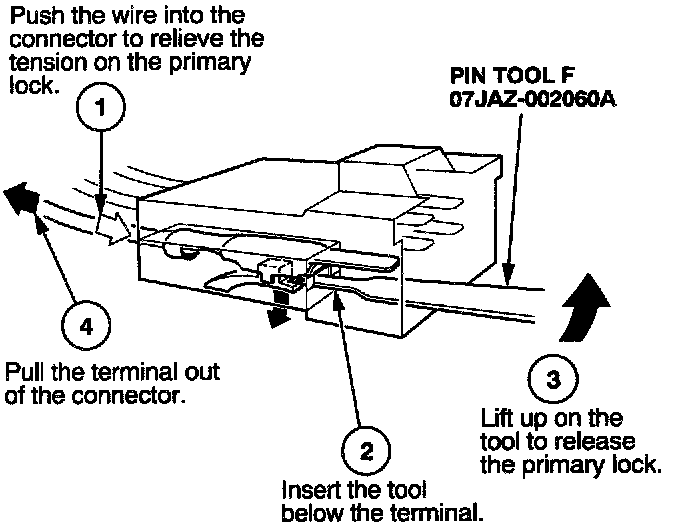 Push the wire into the connector to relieve the tension on the primary lock.

1

PIN TOOL F
07JAZ-002060A

4

Pull the terminal out of the connector.

3

Lift up on the tool to release the primary lock.

2

Insert the tool below the terminal.