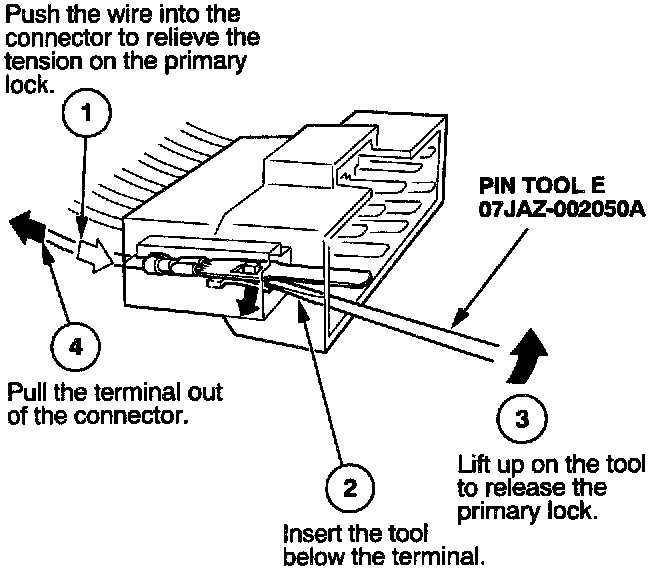 Push the wire into the connector to relieve the tension on the primary lock.

1

PIN TOOL E
07JAZ-002050A

4

Pull the terminal out of the connector.

3

Lift up on the tool to release the primary lock.

2

Insert the tool below the terminal.