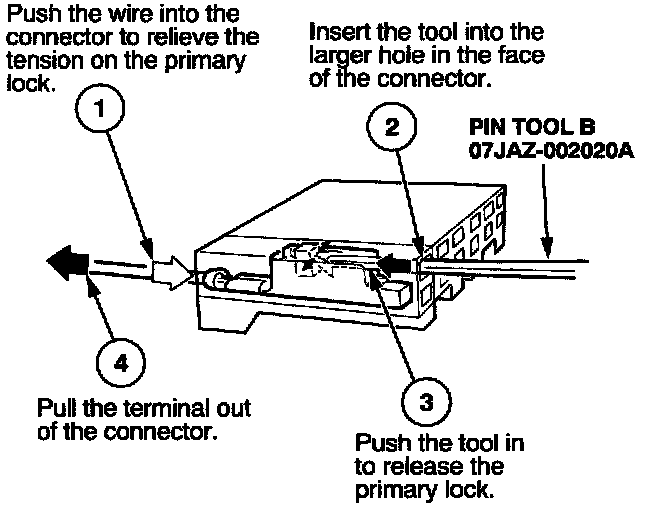 Push the wire into the connector to relieve the tension on the primary lock.

1

Insert the tool into the larger hole in the face of the connector.

2

PIN TOOL B
07JAZ-002020A

4

Pull the terminal out of the connector.

3

Push the tool in to release the primary lock.