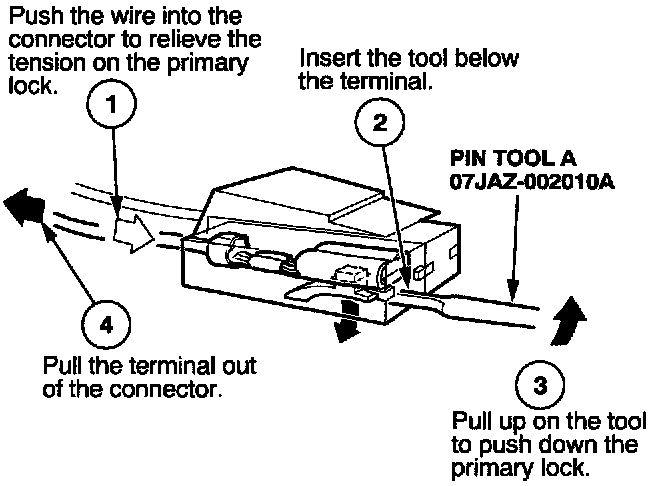 Push the wire into the connector to relieve the tension on the primary lock.

1

Insert the tool below the terminal.

2

PIN TOOL A
07JAZ-002010A

4

Pull the terminal out of the connector.

3

Pull up on the tool to push down the primary lock.