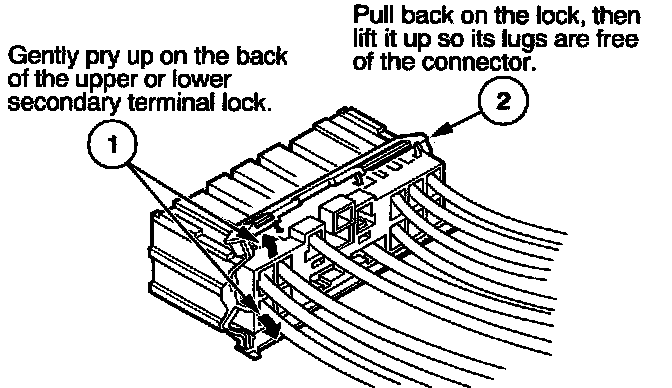 Gently pry up on the back of the upper or lower secondary terminal lock.

1

Pull back on the lock, then lift it up so its lugs are free of the connector.

2