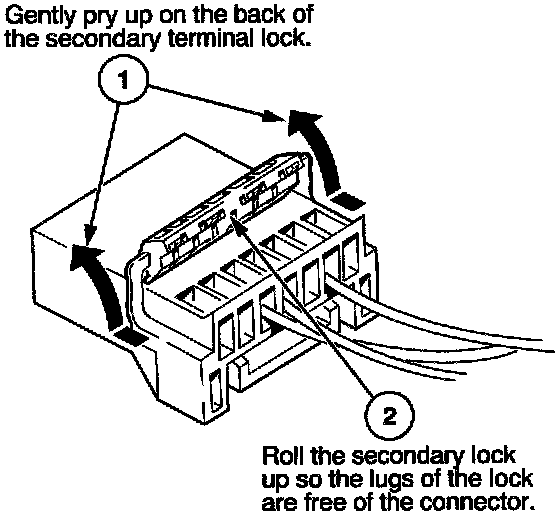 Gently pry up on the back of the secondary terminal lock.

1

2

Roll the secondary lock up so the lugs of the lock are free of the connector.