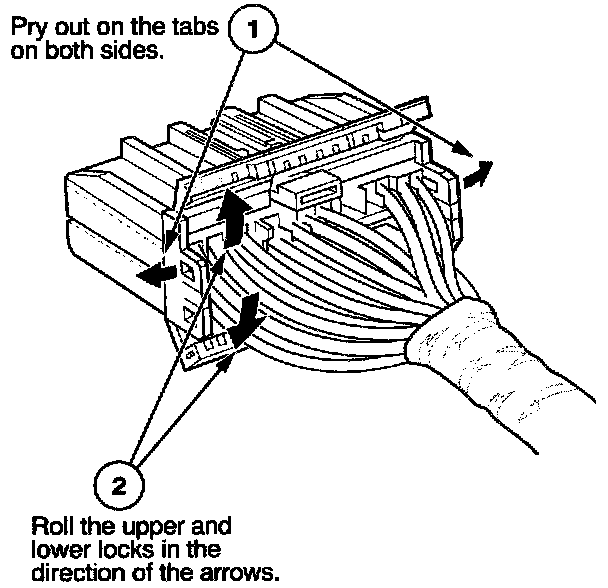 Pry out on the tabs on both sides.

1

2

Roll the upper and lower locks in the direction of the arrows.