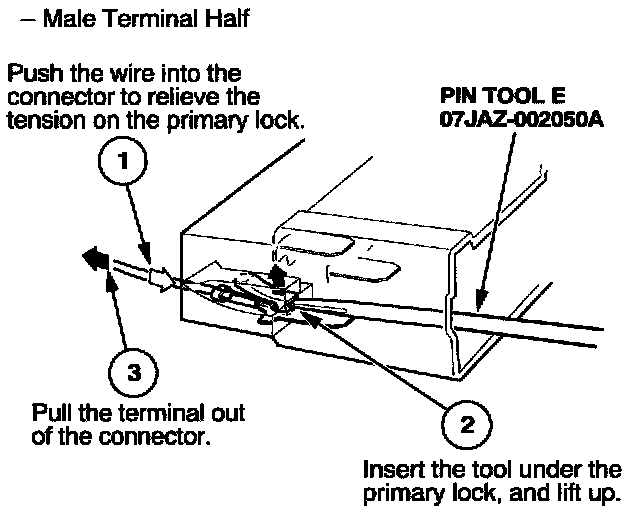 – Male Terminal Half

Push the wire into the connector to relieve the tension on the primary lock.

PIN TOOL E
07JAZ-002050A

1

3

Pull the terminal out of the connector.

2

Insert the tool under the primary lock, and lift up.