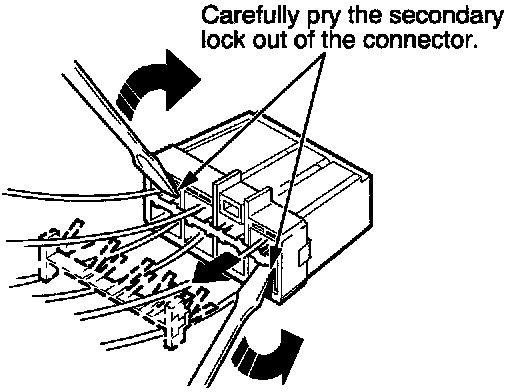 Carefully pry the secondary lock out of the connector.